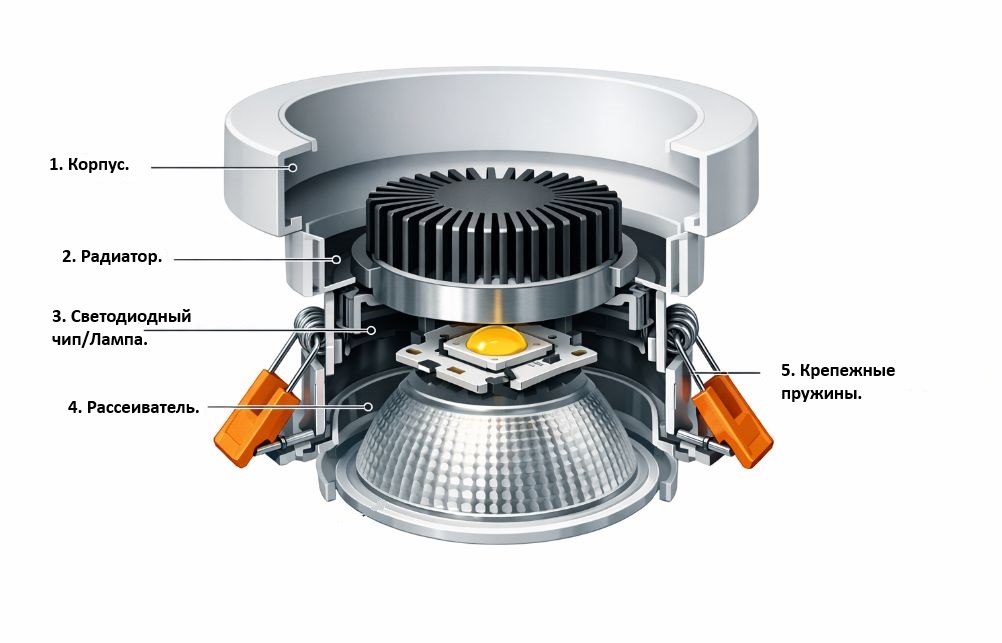 1. Корпус.

2. Радиатор.

3. Светодиодный чип/Лампа.

4. Рассеиватель.

5. Крепежные пружины.